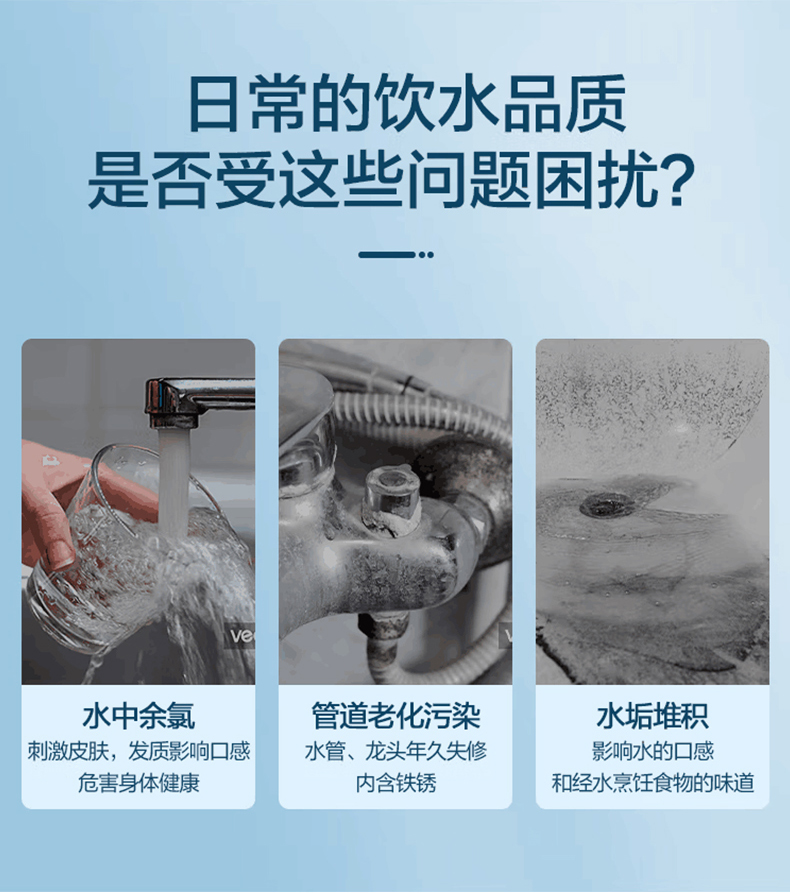 日常的饮水品质
是否受这些问题困扰?

水中余氯
刺激皮肤，发质影响口感
危害身体健康

管道老化污染
水管、龙头年久失修
内含铁锈

水垢堆积
影响水的口感
和经水烹饪食物的味道