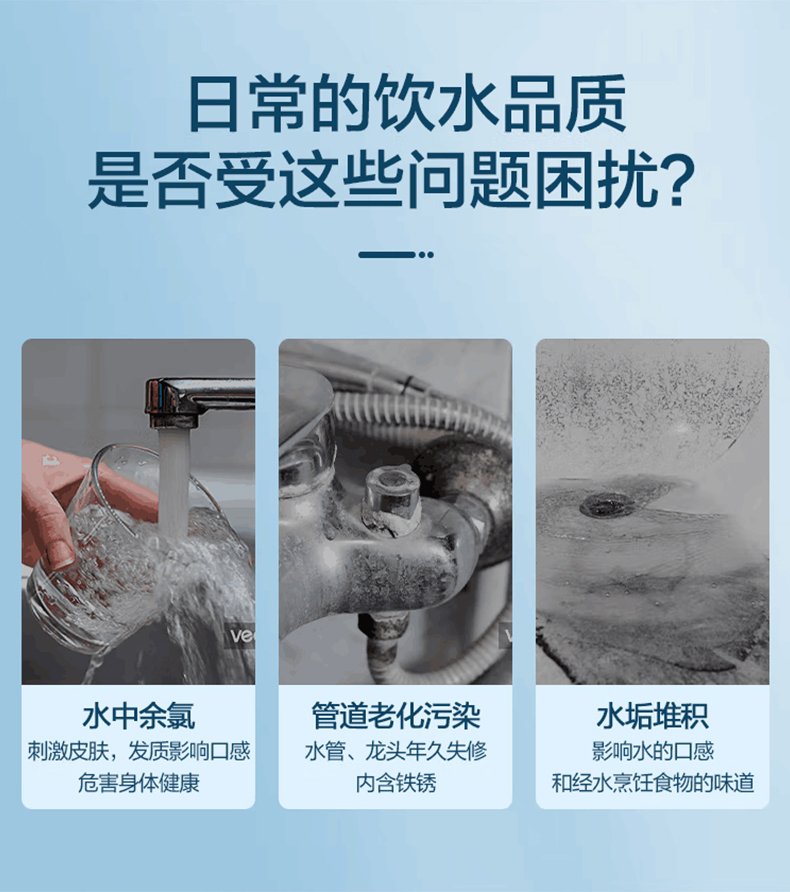 日常的饮水品质
是否受这些问题困扰？

水中余氯
刺激皮肤，发质影响口感
危害身体健康

管道老化污染
水管、龙头年久失修
内含铁锈

水垢堆积
影响水的口感
和经水烹饪食物的味道